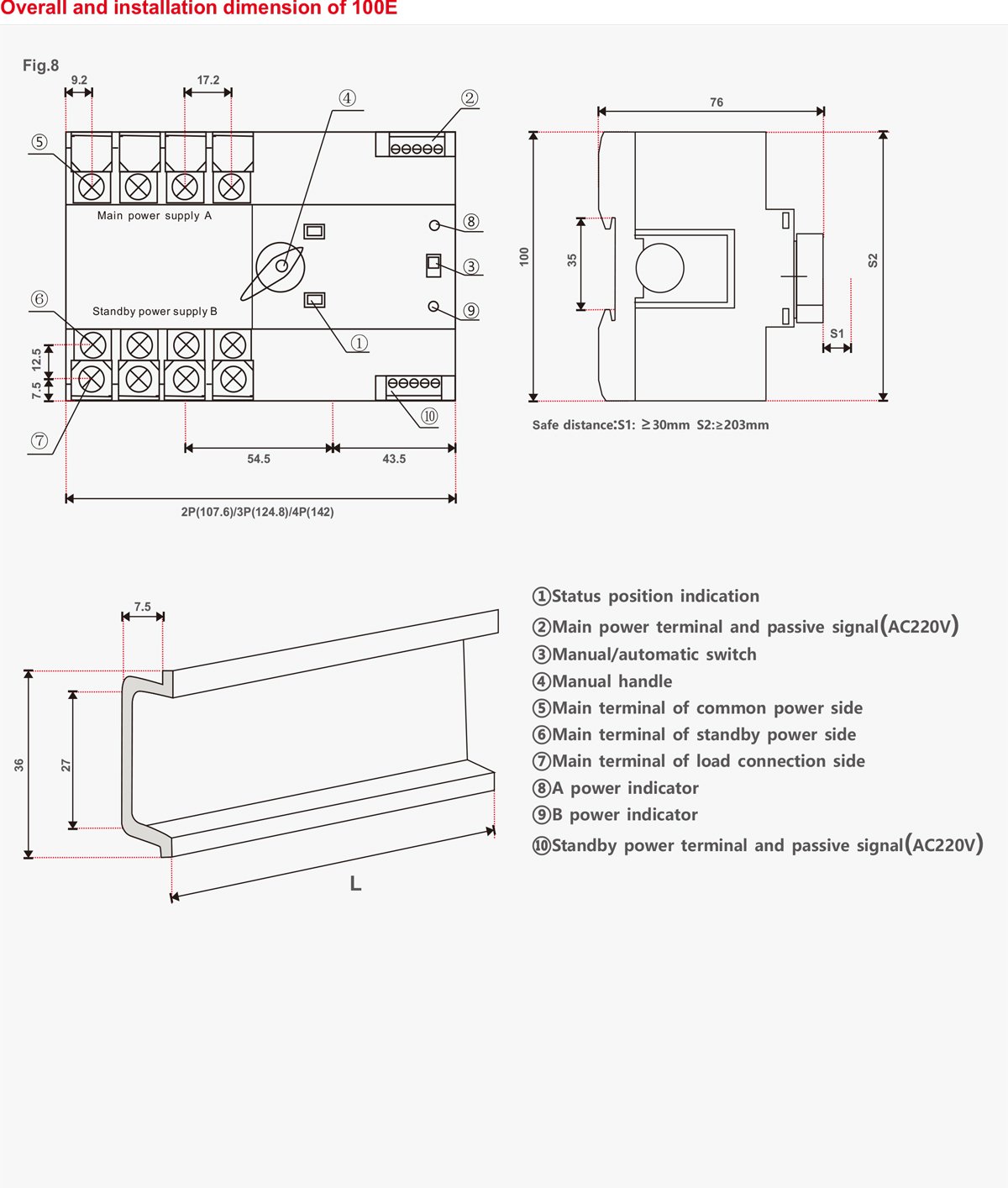 Overall and installation dimension of 100E

Fig.8

9.2

17.2

④

②

⑤

Main power supply A

⑧

③

⑥

Standby power supply B

⑨

①

12.5

7.5

⑩

⑦

54.5

43.5

2P(107.6)/3P(124.8)/4P(142)

76

100

35

S2

S1

Safe distance:S1: ≥30mm S2:≥203mm

7.5

36

27

L

①Status position indication
②Main power terminal and passive signal(AC220V)
③Manual/automatic switch
④Manual handle
⑤Main terminal of common power side
⑥Main terminal of standby power side
⑦Main terminal of load connection side
⑧A power indicator
⑨B power indicator
⑩Standby power terminal and passive signal(AC220V)