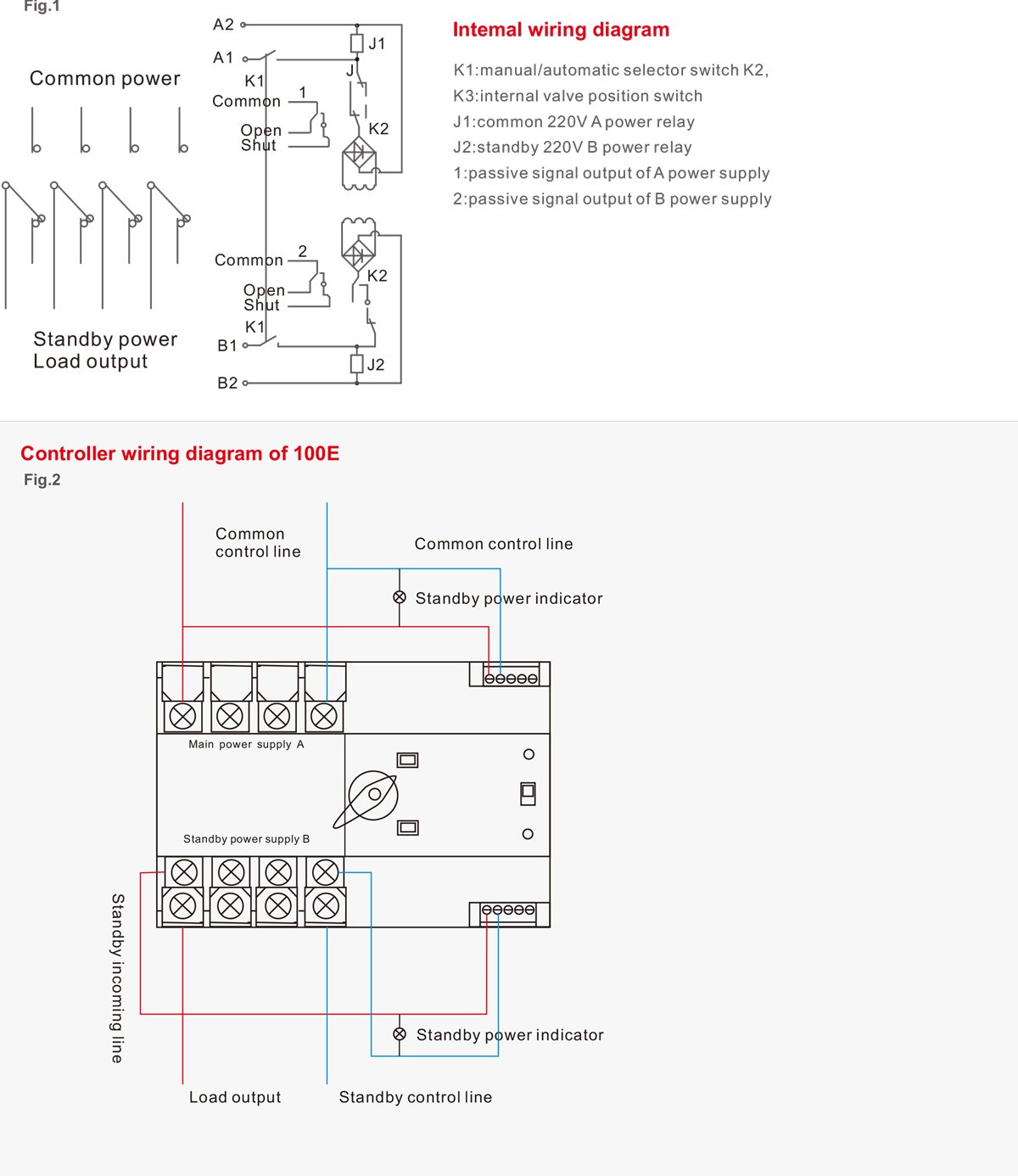 Fig.1

Common power

Standby power
Load output

A2
A1
K1
Common
1
Open
Shut
J1
J
K2
Common
2
Open
Shut
K2
K1
B1
J2
B2

Intemal wiring diagram

K1:manual/automatic selector switch K2,
K3:internal valve position switch
J1:common 220V A power relay
J2:standby 220V B power relay
1:passive signal output of A power supply
2:passive signal output of B power supply

Controller wiring diagram of 100E
Fig.2

Common control line

Common control line

Standby power indicator

Main power supply A

Standby power supply B

Standby incoming line

Standby power indicator

Load output

Standby control line